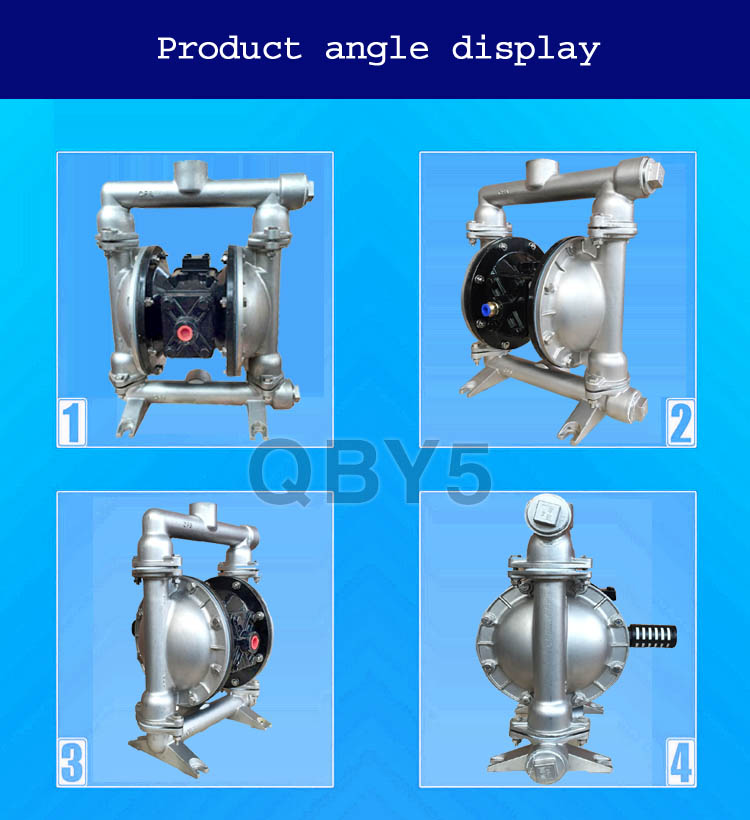 Product angle display

1

2

QBY5

3

4